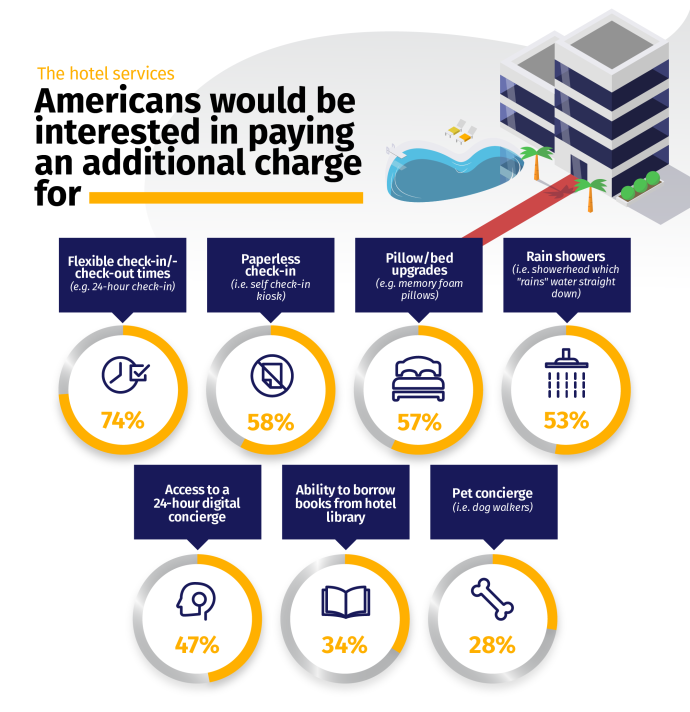 The hotel services

Americans would be interested in paying an additional charge for

Flexible check-in/-check-out times
(e.g. 24-hour check-in)

74%

Paperless check-in
(i.e. self check-in kiosk)

58%

Pillow/bed upgrades
(e.g. memory foam pillows)

57%

Rain showers
(i.e. showerhead which "rains" water straight down)

53%

Access to a 24-hour digital concierge

47%

Ability to borrow books from hotel library

34%

Pet concierge
(i.e. dog walkers)

28%